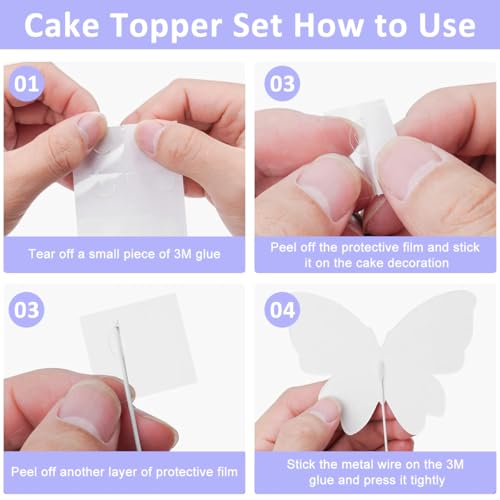 Cake Topper Set How to Use

01

Tear off a small piece of 3M glue

03

Peel off the protective film and stick it on the cake decoration

03

Peel off another layer of protective film

04

Stick the metal wire on the 3M glue and press it tightly